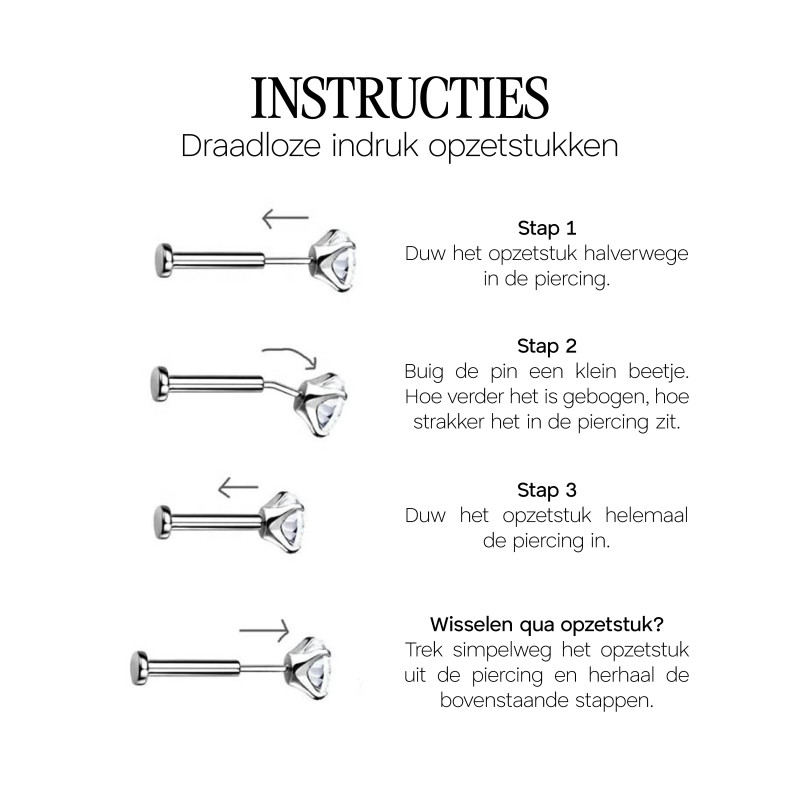 INSTRUCTIES
Draadloze indruk opzetstukken

Stap 1
Duw het opzetstuk halverwege in de piercing.

Stap 2
Buig de pin een klein beetje. Hoe verder het is gebogen, hoe strakker het in de piercing zit.

Stap 3
Duw het opzetstuk helemaal de piercing in.

Wisselen qua opzetstuk?
Trek simpelweg het opzetstuk uit de piercing en herhaal de bovenstaande stappen.