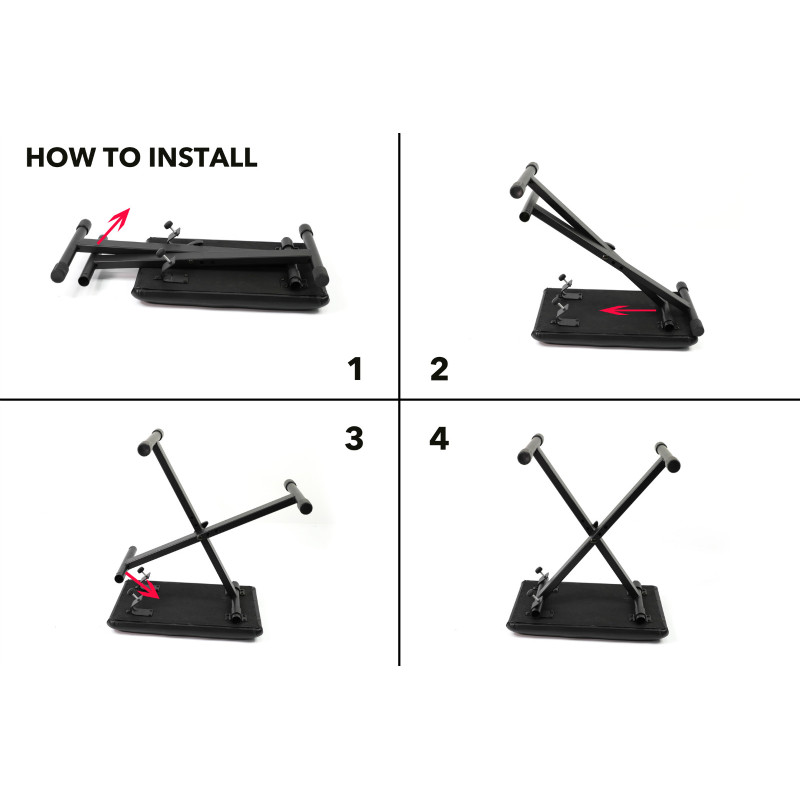 HOW TO INSTALL

1

2

3

4